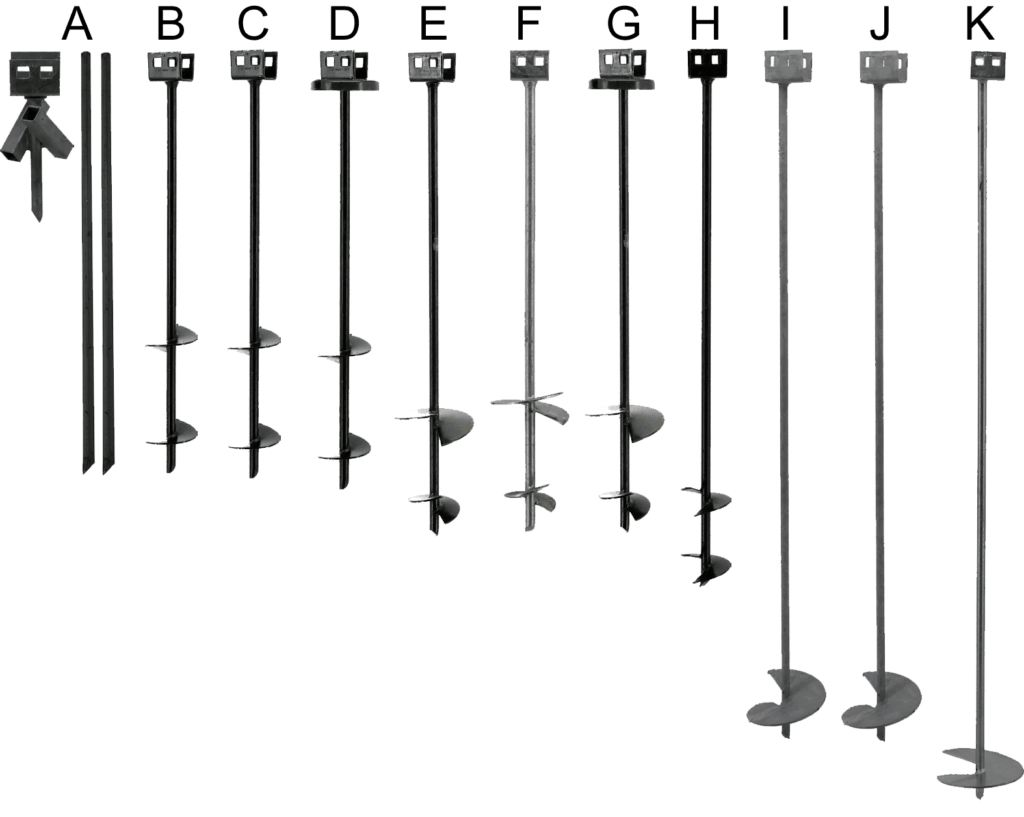 A B C D E F G H I J K